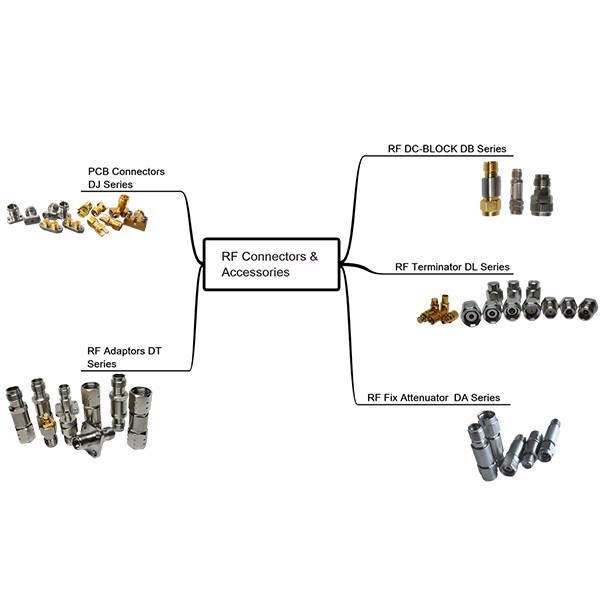 RF Connectors & Accessories

PCB Connectors DJ Series

RF Adaptors DT Series

RF DC-BLOCK DB Series

RF Terminator DL Series

RF Fix Attenuator DA Series